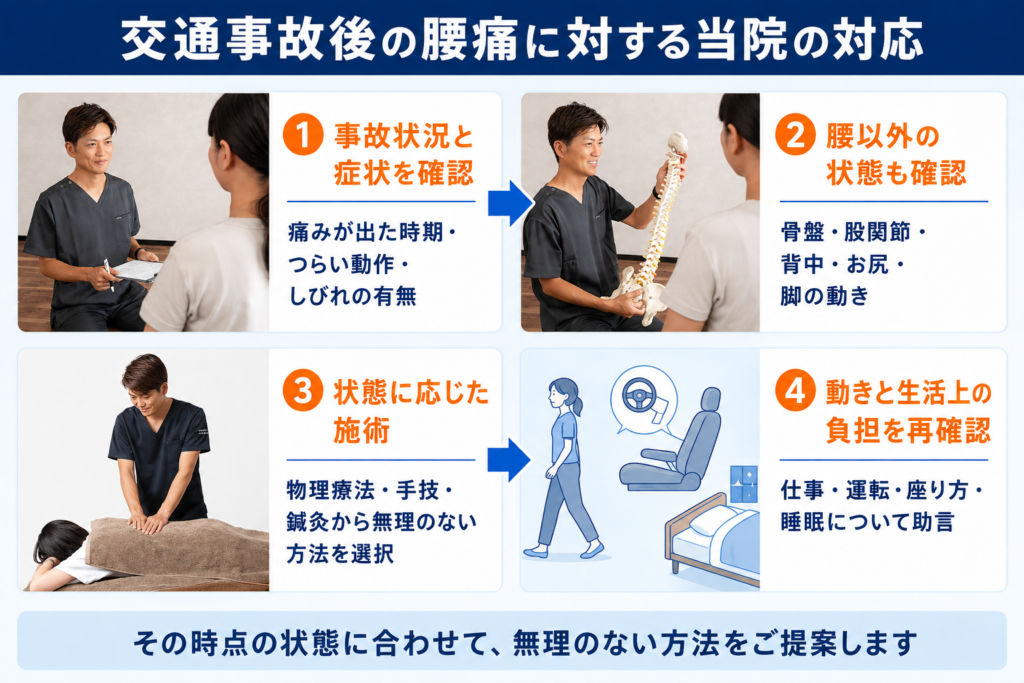 交通事故後の腰痛に対する当院の対応

1 事故状況と症状を確認

痛みが出た時期・つらい動作・しびれの有無

2 腰以外の状態も確認

骨盤・股関節・背中・お尻・脚の動き

3 状態に応じた施術

物理療法・手技・鍼灸から無理のない方法を選択

4 動きと生活上の負担を再確認

仕事・運転・座り方・睡眠について助言

その時点の状態に合わせて、無理のない方法をご提案します