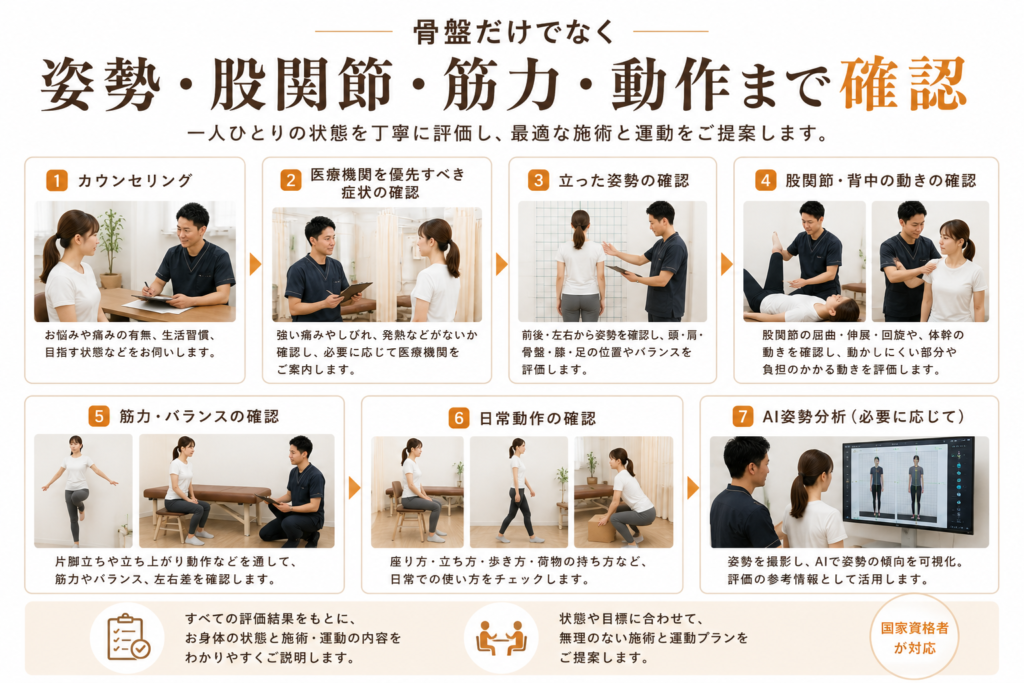 骨盤だけでなく

姿勢・股関節・筋力・動作まで確認

一人ひとりの状態を丁寧に評価し、最適な施術と運動をご提案します。

1 カウンセリング

お悩みや痛みの有無、生活習慣、目指す状態などをお伺いします。

2 医療機関を優先すべき症状の確認

強い痛みやしびれ、発熱などがないか確認し、必要に応じて医療機関をご案内します。

3 立った姿勢の確認

前後・左右から姿勢を確認し、頭・肩・骨盤・膝・足の位置やバランスを評価します。

4 股関節・背中の動きの確認

股関節の屈曲・伸展・回旋や、体幹の動きを確認し、動かしにくい部分や負担のかかる動きを評価します。

5 筋力・バランスの確認

片脚立ちや立ち上がり動作などを通して、筋力やバランス、左右差を確認します。

6 日常動作の確認

座り方・立ち方・歩き方・荷物の持ち方など、日常での使い方をチェックします。

7 AI姿勢分析（必要に応じて）

姿勢を撮影し、AIで姿勢の傾向を可視化。評価の参考情報として活用します。

すべての評価結果をもとに、お身体の状態と施術・運動の内容をわかりやすくご説明します。

状態や目標に合わせて、無理のない施術と運動プランをご提案します。

国家資格者が対応