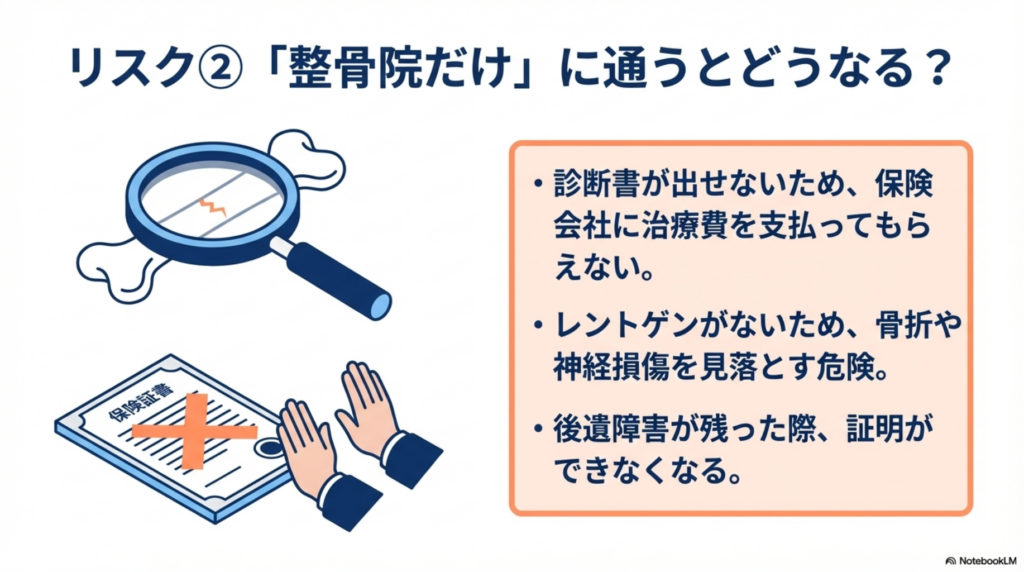 リスク②「整骨院だけ」に通うとどうなる？

保険証書

• 診断書が出せないため、保険会社に治療費を支払ってもらえない。

• レントゲンがないため、骨折や神経損傷を見落とす危険。

• 後遺障害が残った際、証明ができなくなる。

NotebookLM