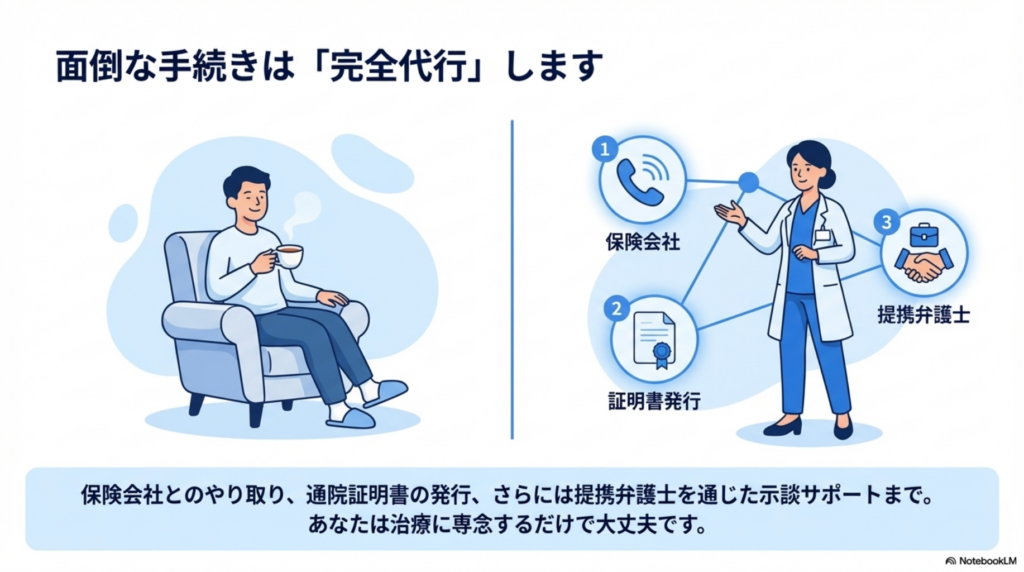 面倒な手続きは「完全代行」します

1
保険会社

2
証明書発行

3
提携弁護士

保険会社とのやり取り、通院証明書の発行、さらには提携弁護士を通じた示談サポートまで。
あなたは治療に専念するだけで大丈夫です。

NotebookLM