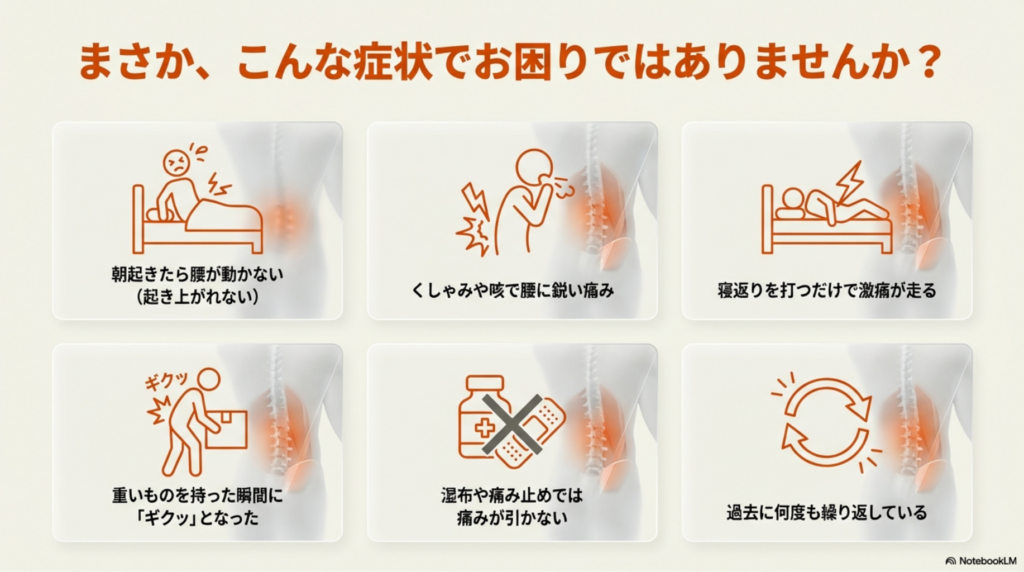 まさか、こんな症状でお困りではありませんか？

朝起きたら腰が動かない
（起き上がれない）

くしゃみや咳で腰に鋭い痛み

寝返りを打つだけで激痛が走る

ギクッ

重いものを持った瞬間に
「ギクッ」となった

湿布や痛み止めでは
痛みが引かない

過去に何度も繰り返している

NotebookLM