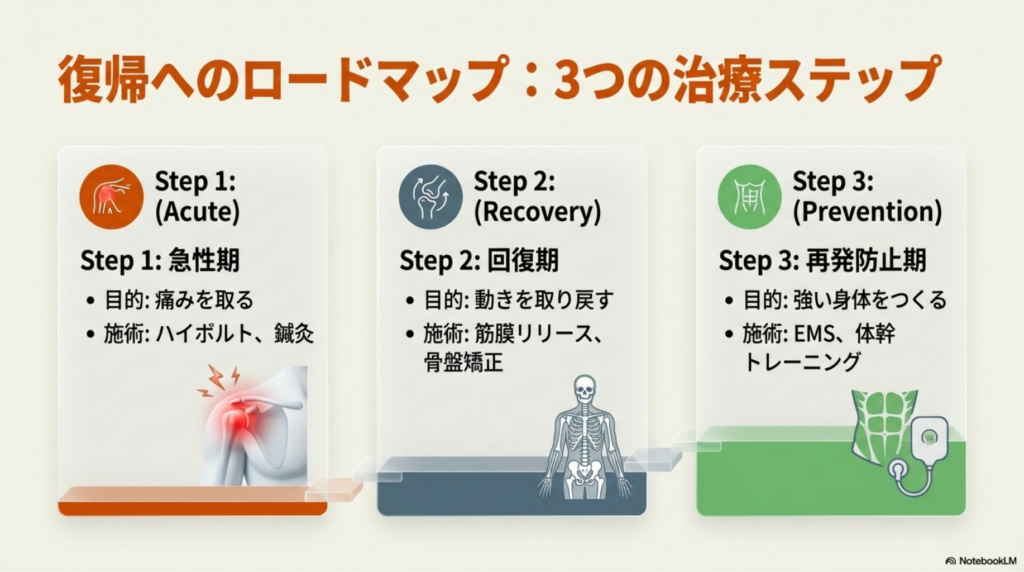 復帰へのロードマップ：3つの治療ステップ

Step 1: (Acute)

Step 1: 急性期

• 目的: 痛みを取る
• 施術: ハイボルト、鍼灸

Step 2: (Recovery)

Step 2: 回復期

• 目的: 動きを取り戻す
• 施術: 筋膜リリース、骨盤矯正

Step 3: (Prevention)

Step 3: 再発防止期

• 目的: 強い身体をつくる
• 施術: EMS、体幹トレーニング

NotebookLM